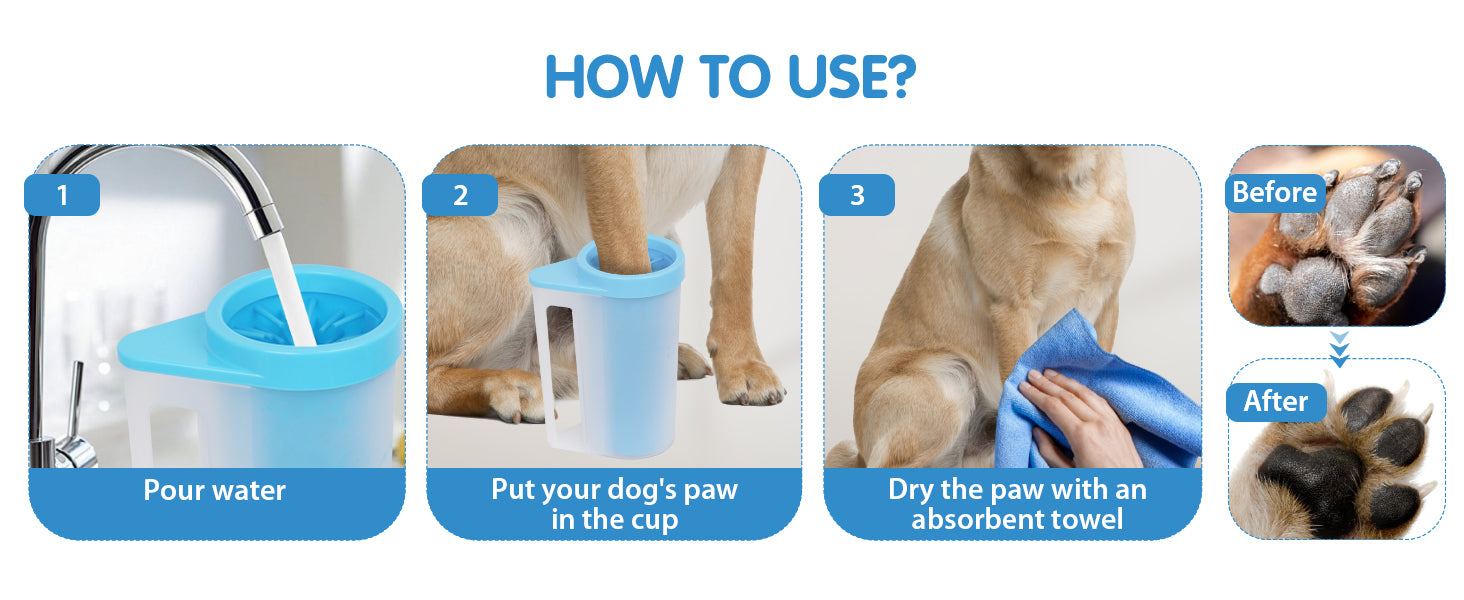 HOW TO USE?

1

Pour water

2

Put your dog's paw in the cup

3

Dry the paw with an absorbent towel

Before

After